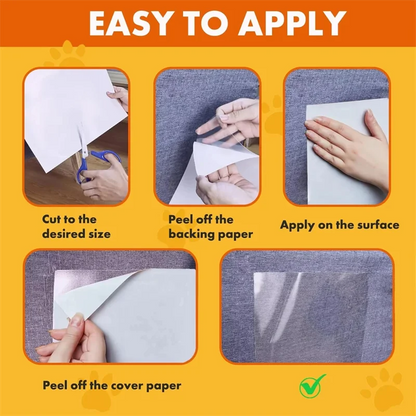 EASY TO APPLY

Cut to the desired size

Peel off the backing paper

Apply on the surface

Peel off the cover paper